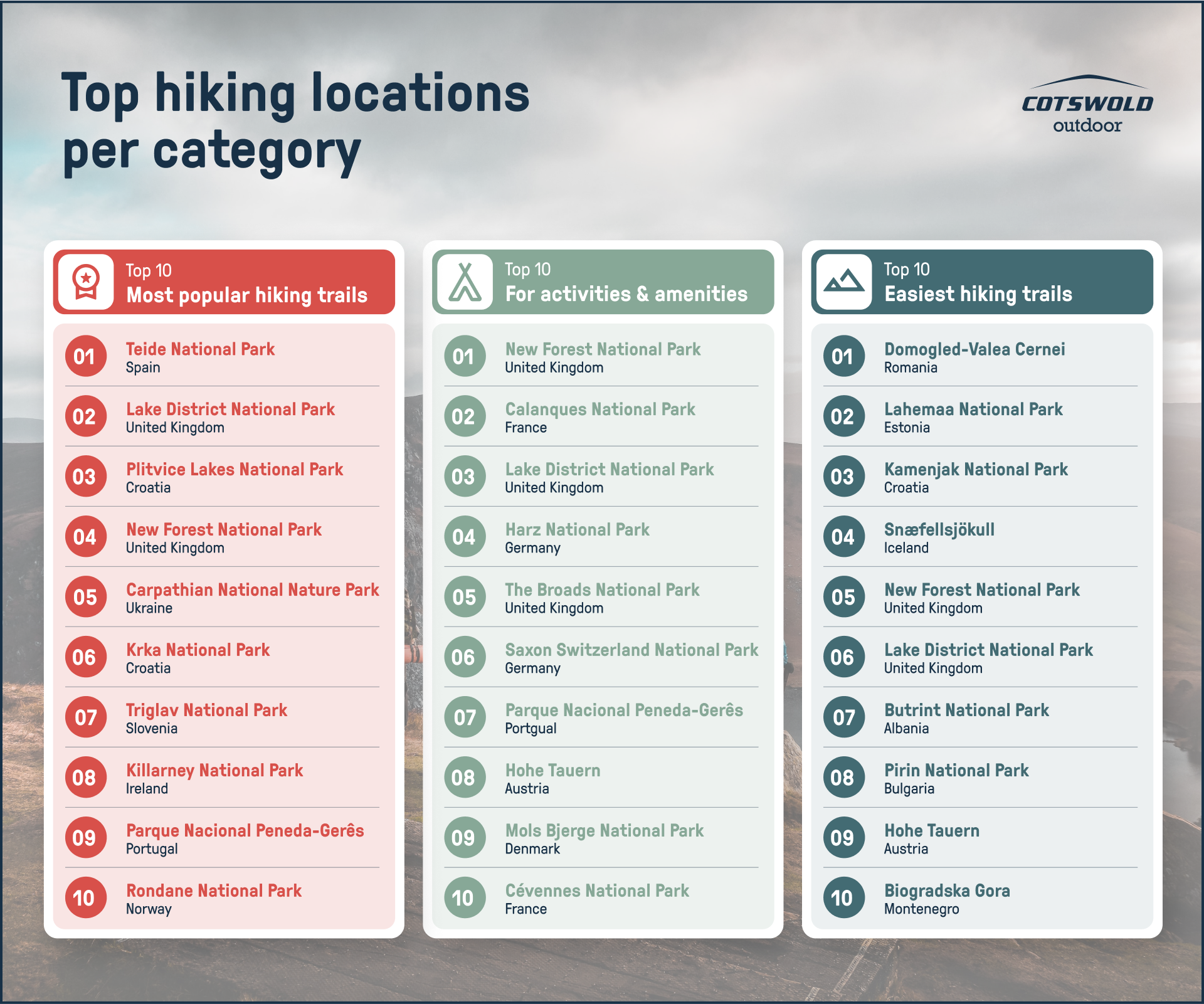 Top hiking locations per category

COTSWOLD outdoor

Top 10
Most popular hiking trails

01 Teide National Park
Spain

02 Lake District National Park
United Kingdom

03 Plitvice Lakes National Park
Croatia

04 New Forest National Park
United Kingdom

05 Carpathian National Nature Park
Ukraine

06 Krka National Park
Croatia

07 Triglav National Park
Slovenia

08 Killarney National Park
Ireland

09 Parque Nacional Peneda-Gerês
Portugal

10 Rondane National Park
Norway

Top 10
For activities & amenities

01 New Forest National Park
United Kingdom

02 Calanques National Park
France

03 Lake District National Park
United Kingdom

04 Harz National Park
Germany

05 The Broads National Park
United Kingdom

06 Saxon Switzerland National Park
Germany

07 Parque Nacional Peneda-Gerês
Portgual

08 Hohe Tauern
Austria

09 Mols Bjerge National Park
Denmark

10 Cévennes National Park
France

Top 10
Easiest hiking trails

01 Domogled-Valea Cernei
Romania

02 Lahemaa National Park
Estonia

03 Kamenjak National Park
Croatia

04 Snæfellsjökull
Iceland

05 New Forest National Park
United Kingdom

06 Lake District National Park
United Kingdom

07 Butrint National Park
Albania

08 Pirin National Park
Bulgaria

09 Hohe Tauern
Austria

10 Biogradska Gora
Montenegro